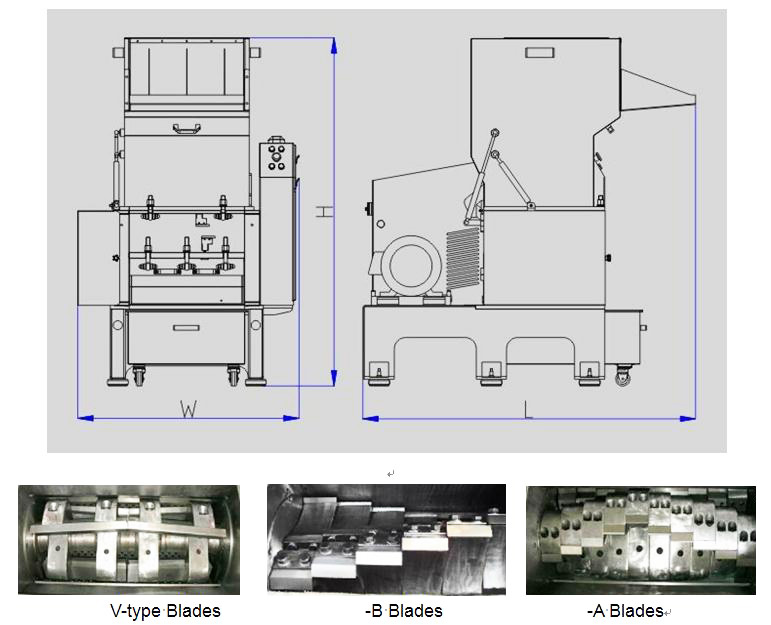 H

W

L

V-type Blades

-B Blades

-A Blades