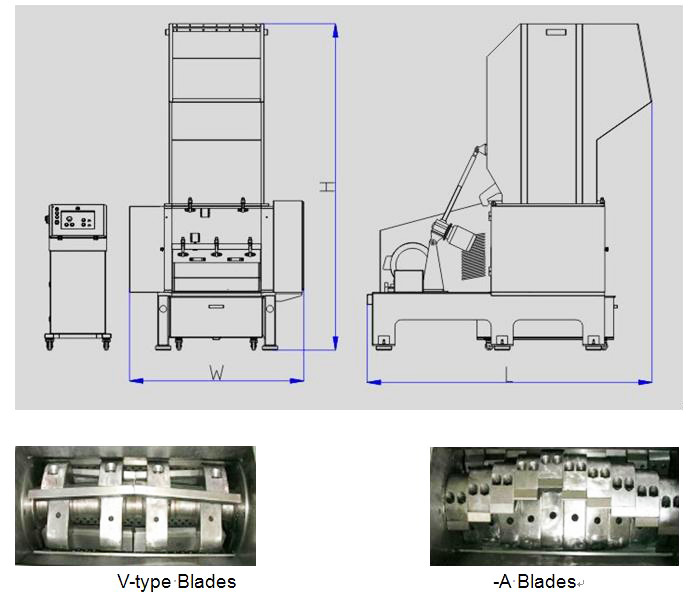 H

W

L

V-type Blades

-A Blades