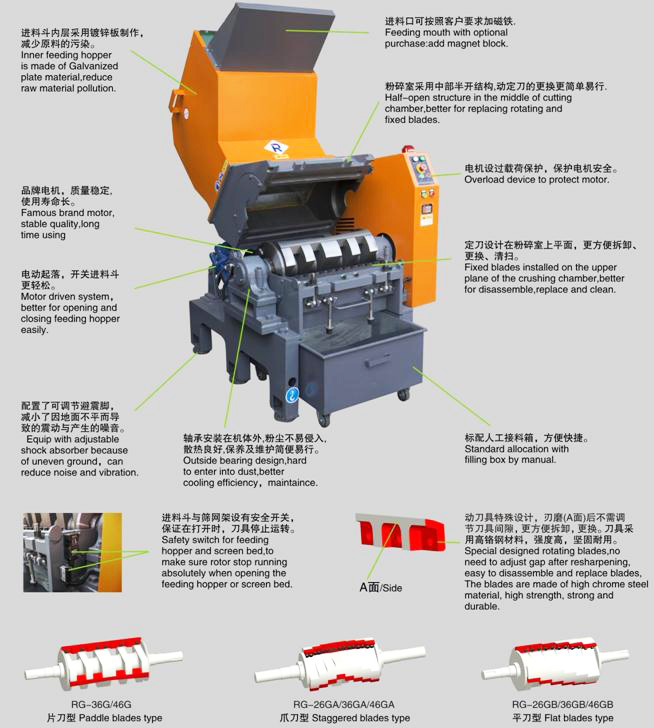 进料斗内层采用镀锌板制作，减少原料的污染。
Inner feeding hopper is made of Galvanized plate material,reduce raw material pollution.

进料口可按照客户要求加磁铁.
Feeding mouth with optional purchase:add magnet block.

粉碎室采用中部半开结构,动定刀的更换更简单易行.
Half-open structure in the middle of cutting chamber,better for replacing rotating and fixed blades.

电机设过载荷保护，保护电机安全。
Overload device to protect motor.

品牌电机，质量稳定，使用寿命长。
Famous brand motor, stable quality,long time using

定刀设计在粉碎室上平面，更方便拆卸、更换、清扫。
Fixed blades installed on the upper plane of the crushing chamber,better for disassemble,replace and clean.

电动起落，开关进料斗更轻松。
Motor driven system, better for opening and closing feeding hopper easily.

配置了可调节避震脚，减小了因地面不平而导致的震动与产生的噪音。
Equip with adjustable shock absorber because of uneven ground，can reduce noise and vibration.

轴承安装在机体外,粉尘不易侵入,散热良好,保养及维护简便易行。
Outside bearing design,hard to enter into dust,better cooling efficiency，maintaince.

标配人工接料箱，方便快捷。
Standard allocation with filling box by manual.

进料斗与筛网架设有安全开关，保证在打开时，刀具停止运转。
Safety switch for feeding hopper and screen bed,to make sure rotor stop running absolutely when opening the feeding hopper or screen bed.

A面/Side

动刀具特殊设计，刃磨(A面)后不需调节刀具间隙，更方便拆卸，更换。刀具采用高铬钢材料，强度高，坚固耐用。
Special designed rotating blades,no need to adjust gap after resharpening, easy to disassemble and replace blades, The blades are made of high chrome steel material, high strength, strong and durable.

RG-36G/46G
片刀型 Paddle blades type

RG-26GA/36GA/46GA
爪刀型 Staggered blades type

RG-26GB/36GB/46GB
平刀型 Flat blades type